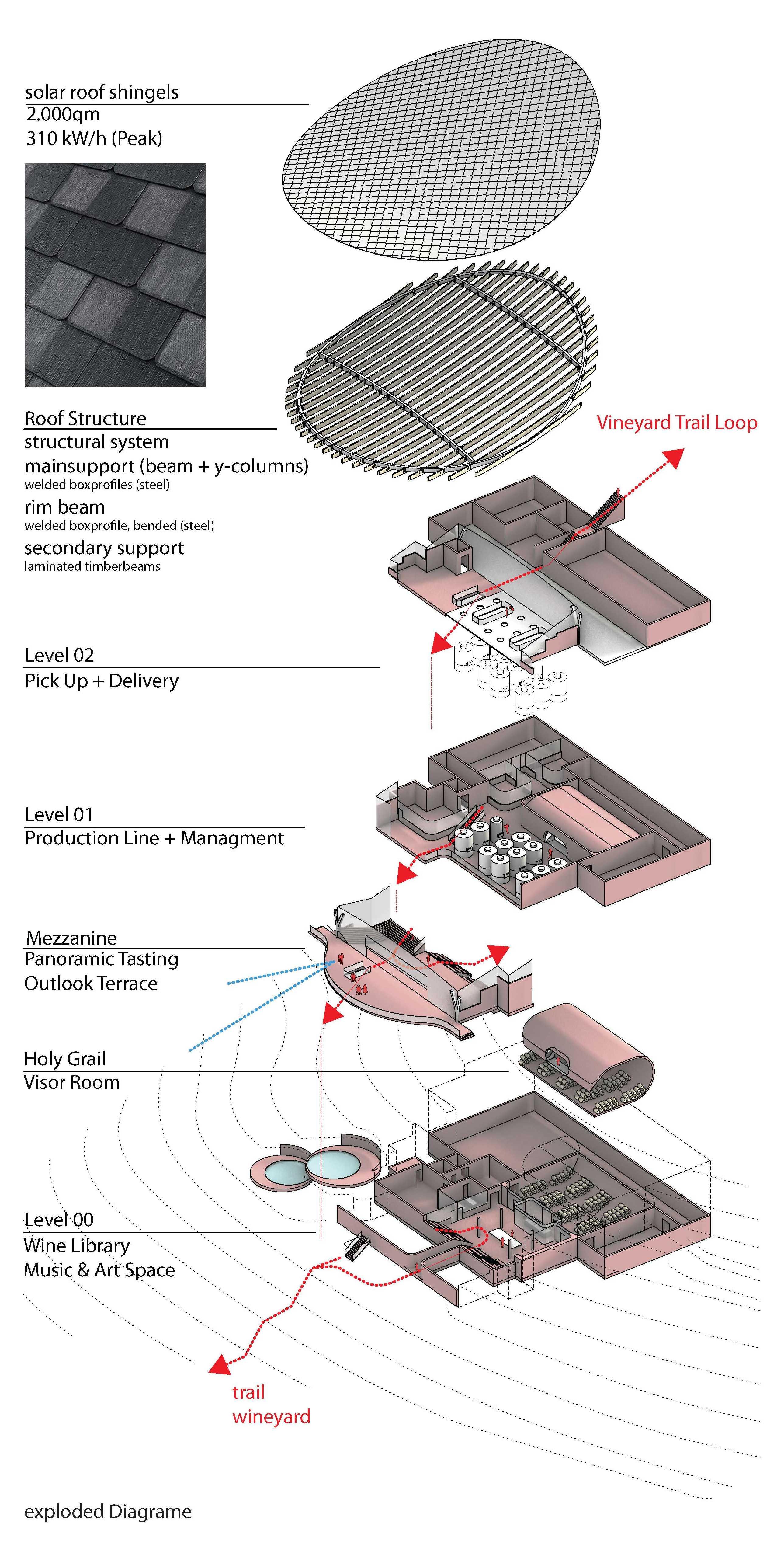 solar roof shingels
2.000qm
310 kW/h (Peak)

Roof Structure
structural system
mainsupport (beam + y-columns)
welded boxprofiles (steel)
rim beam
welded boxprofile, bended (steel)
secondary support
laminated timberbeams

Vineyard Trail Loop

Level 02
Pick Up + Delivery

Level 01
Production Line + Managment

Mezzanine
Panoramic Tasting
Outlook Terrace

Holy Grail
Visor Room

Level 00
Wine Library
Music & Art Space

trail
wineyard

exploded Diagrame